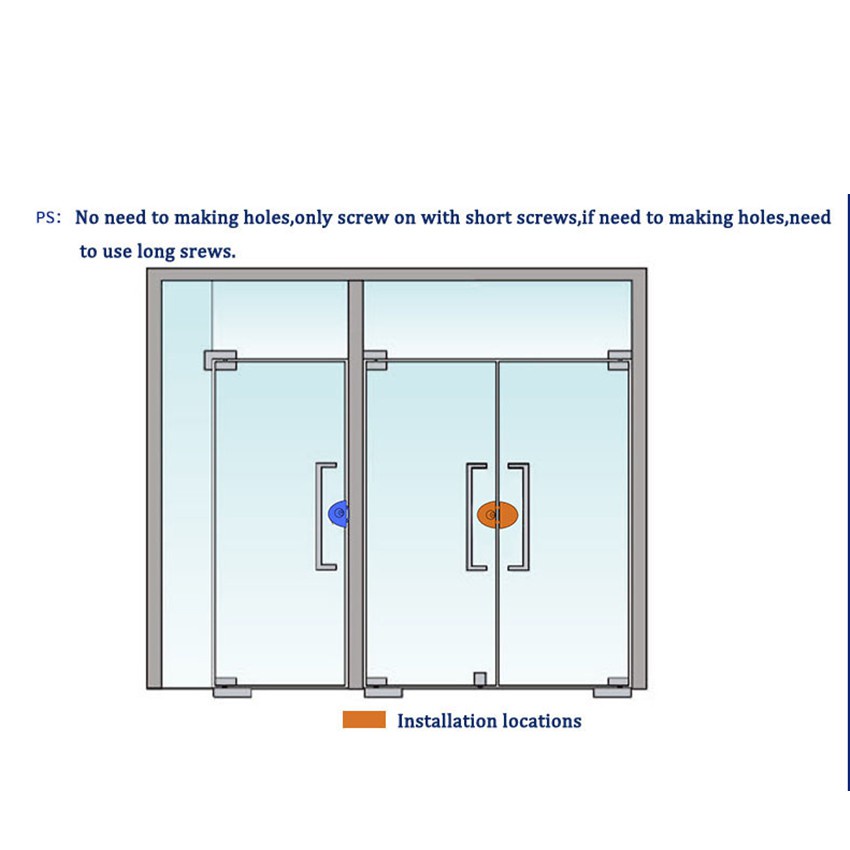 PS: No need to making holes,only screw on with short screws,if need to making holes,need to use long srews.

Installation locations